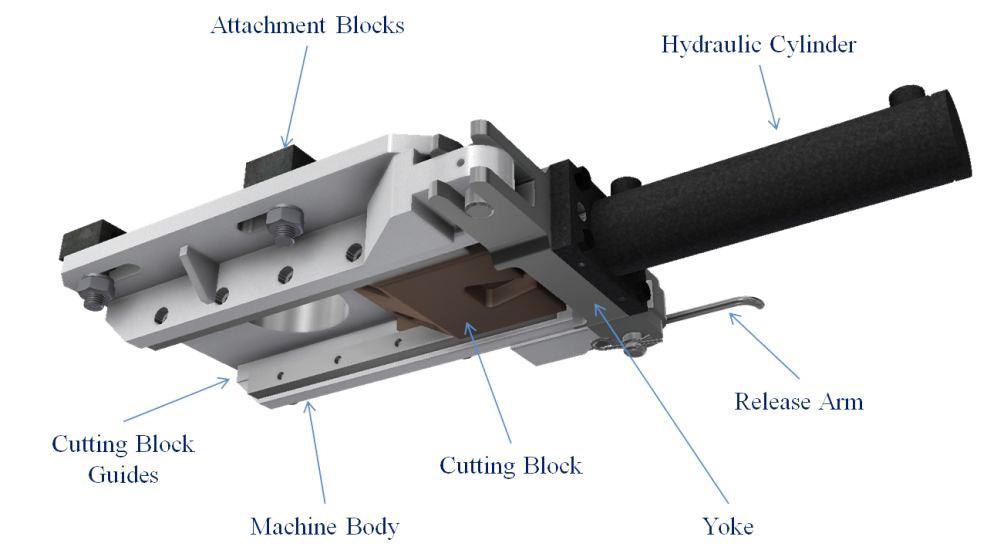 Attachment Blocks

Hydraulic Cylinder

Release Arm

Cutting Block Guides

Cutting Block

Machine Body

Yoke